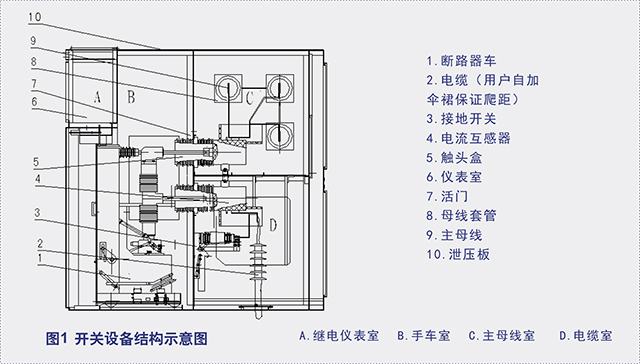 10
9
8
7
6
5
4
3
2
1

A B C D

1. 断路器车
2. 电缆（用户自加伞裙保证爬距）
3. 接地开关
4. 电流互感器
5. 触头盒
6. 仪表室
7. 活门
8. 母线套管
9. 主母线
10. 泄压板

图1 开关设备结构示意图

A. 继电仪表室 B. 手车室 C. 主母线室 D. 电缆室